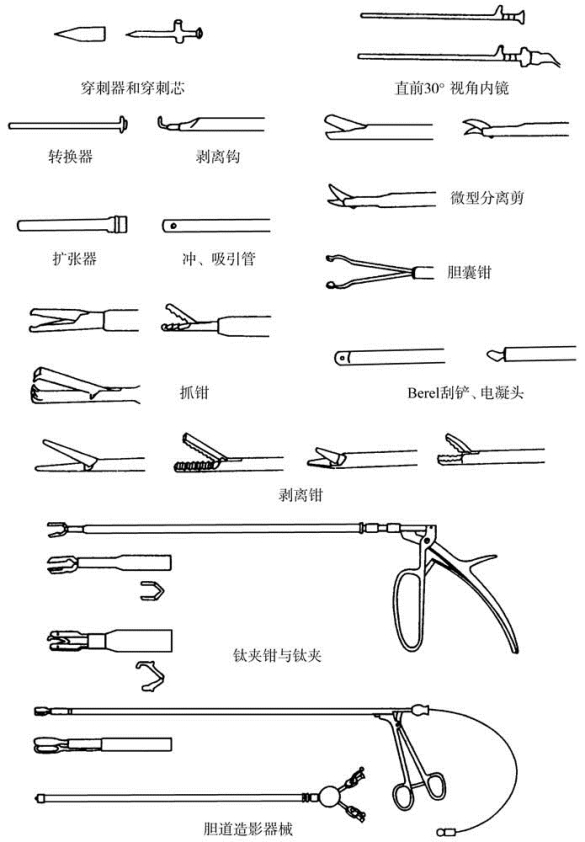 穿刺器和穿刺芯

直前30° 视角内镜

转换器

剥离钩

微型分离剪

扩张器

冲、吸引管

胆囊钳

抓钳

Berel刮铲、电凝头

剥离钳

钛夹钳与钛夹

胆道造影器械