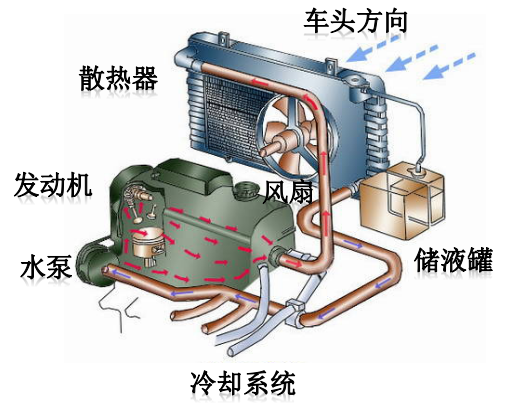 车头方向

散热器

发动机

风扇

水泵

储液罐

冷却系统