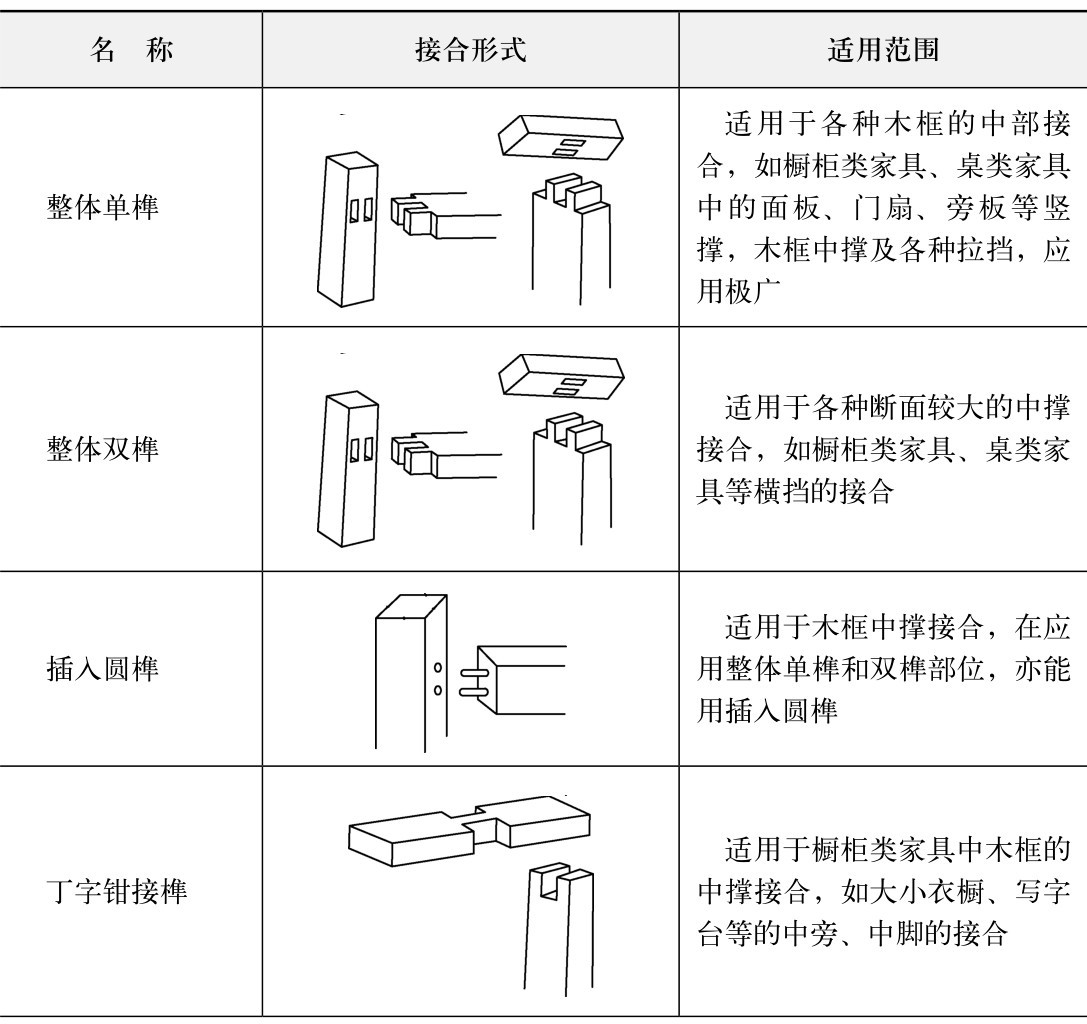 | 名　称 | 接合形式 | 适用范围 |
|---|---|---|
| 整体单榫 | | 适用于各种木框的中部接合，如橱柜类家具、桌类家具中的面板、门扇、旁板等竖撑，木框中撑及各种拉挡，应用极广 |
| 整体双榫 | | 适用于各种断面较大的中撑接合，如橱柜类家具、桌类家具等横挡的接合 |
| 插入圆榫 | | 适用于木框中撑接合，在应用整体单榫和双榫部位，亦能用插入圆榫 |
| 丁字钳接榫 | | 适用于橱柜类家具中木框的中撑接合，如大小衣橱、写字台等的中旁、中脚的接合 |