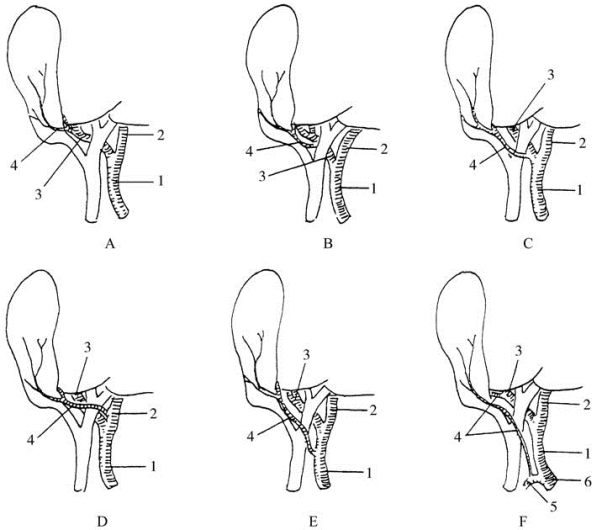 4
3
2
1
A

4
3
2
1
B

3
4
2
1
C

3
4
2
1
D

3
4
2
1
E

3
4
2
1
6
5
F