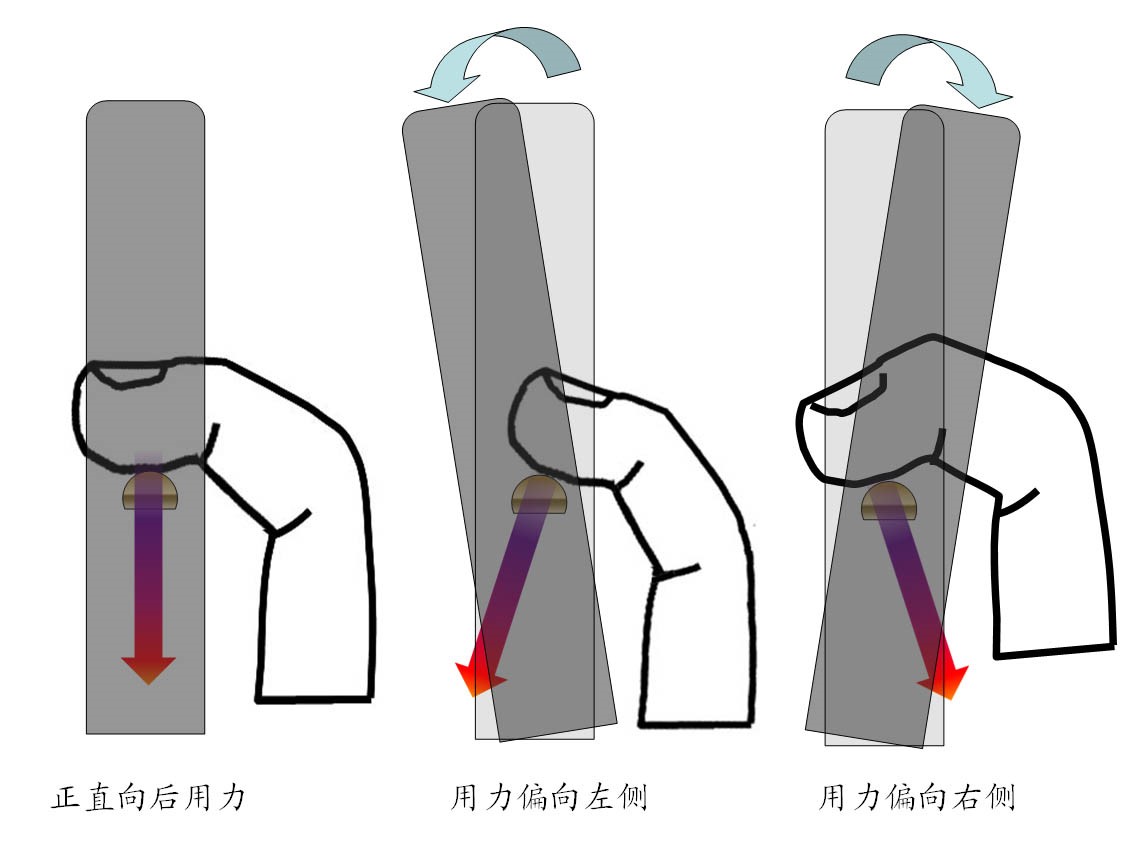 正直向后用力

用力偏向左侧

用力偏向右侧