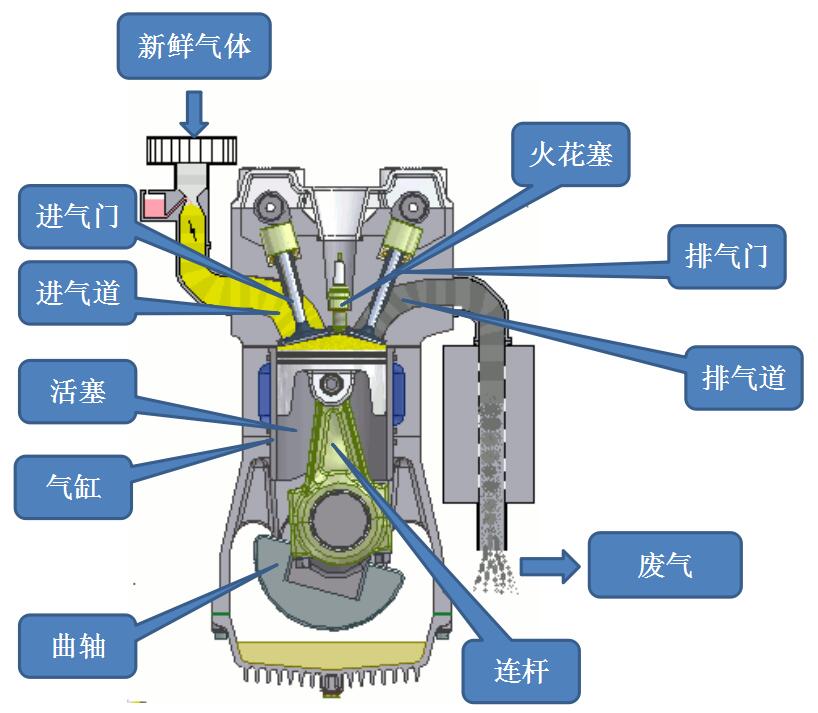 新鲜气体

火花塞

进气门

排气门

进气道

排气道

活塞

气缸

废气

曲轴

连杆