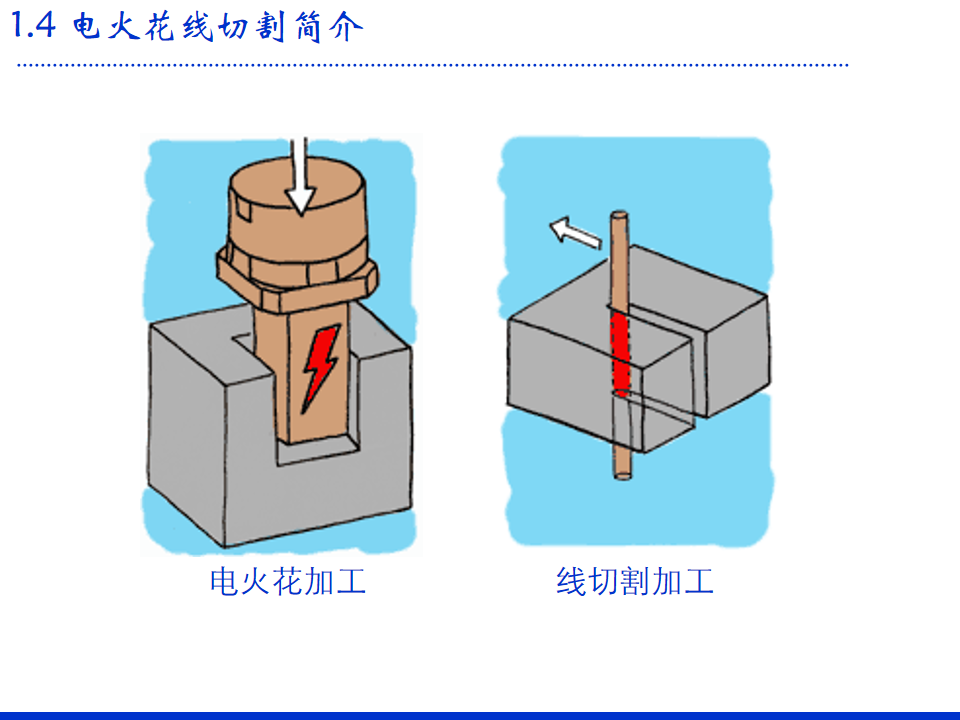 1.4 电火花线切割简介

电火花加工

线切割加工