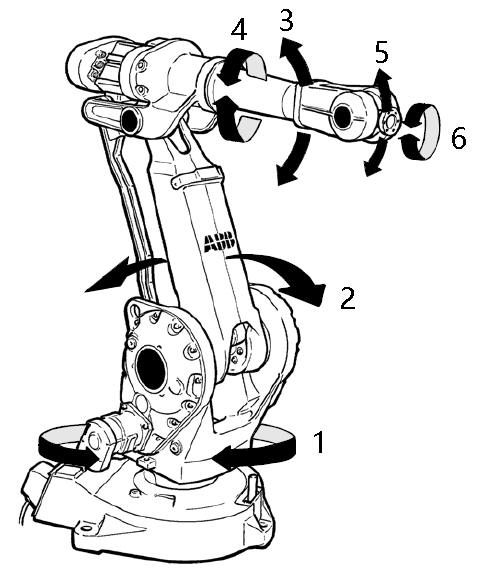 4
3
5
6
ABB
2
1