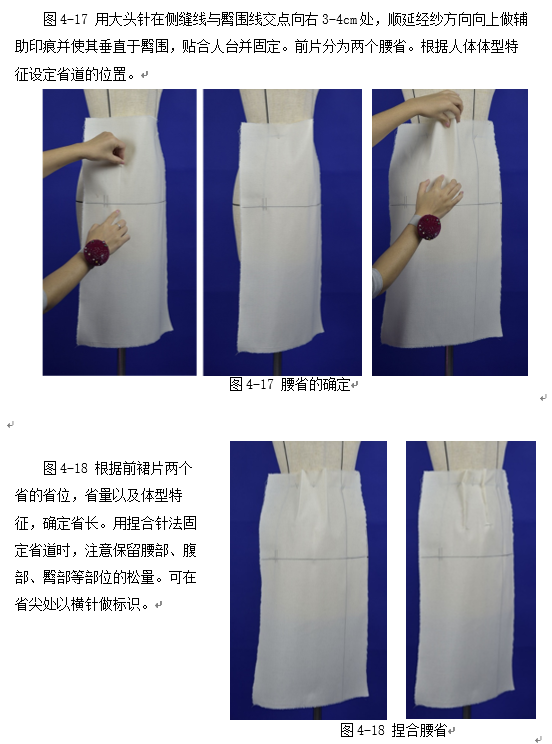 图 4-17 用大头针在侧缝线与臀围线交点向右 3-4cm 处，顺延经纱方向向上做辅助印痕并使其垂直于臀围，贴合人台并固定。前片分为两个腰省。根据人体体型特征设定省道的位置。

图 4-17 腰省的确定

图 4-18 根据前裙片两个省的省位，省量以及体型特征，确定省长。用捏合针法固定省道时，注意保留腰部、腹部、臀部等部位的松量。可在省尖处以横针做标识。

图 4-18 捏合腰省