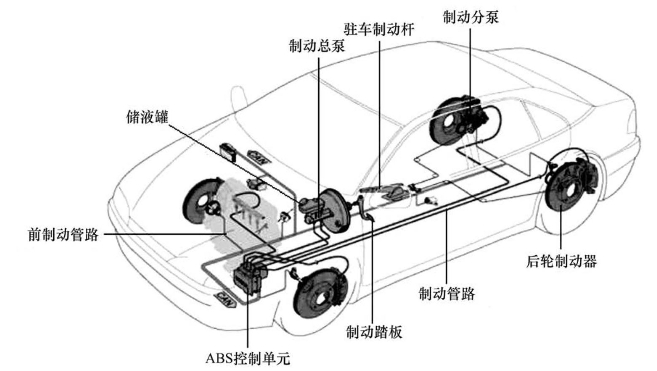 制动分泵
驻车制动杆
制动总泵
储液罐
CAN
前制动管路
CAN
后轮制动器
制动管路
制动踏板
ABS控制单元