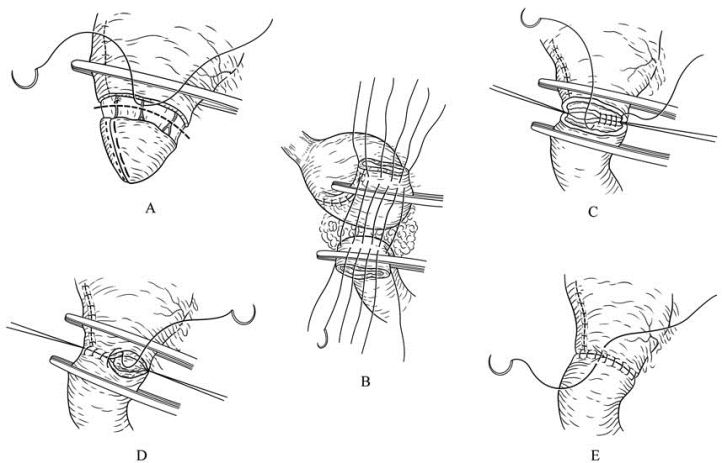 A

B

C

D

E