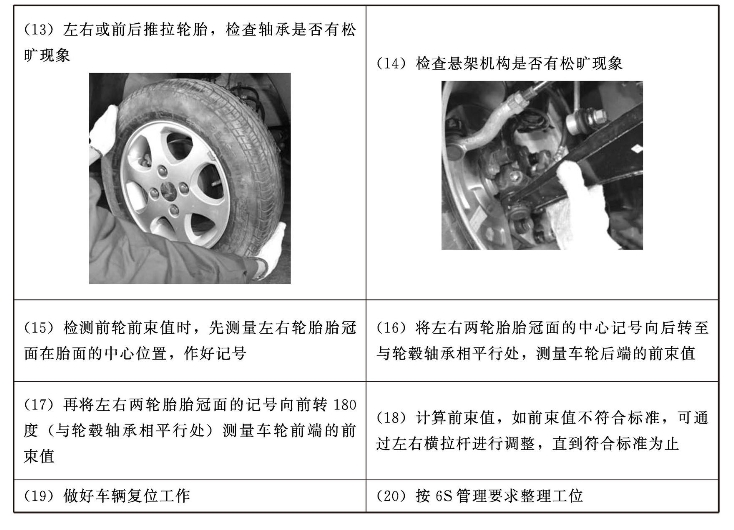 | (13) 左右或前后推拉轮胎，检查轴承是否有松旷现象 | (14) 检查悬架机构是否有松旷现象 |
|---|---|
| (15) 检测前轮前束值时，先测量左右轮胎胎冠面在胎面的中心位置，作好记号 | (16) 将左右两轮胎胎冠面的中心记号向后转至与轮毂轴承相平行处，测量车轮后端的前束值 |
| (17) 再将左右两轮胎胎冠面的记号向前转 180 度（与轮毂轴承相平行处）测量车轮前端的前束值 | (18) 计算前束值，如前束值不符合标准，可通过左右横拉杆进行调整，直到符合标准为止 |
| (19) 做好车辆复位工作 | (20) 按 6S 管理要求整理工位 |