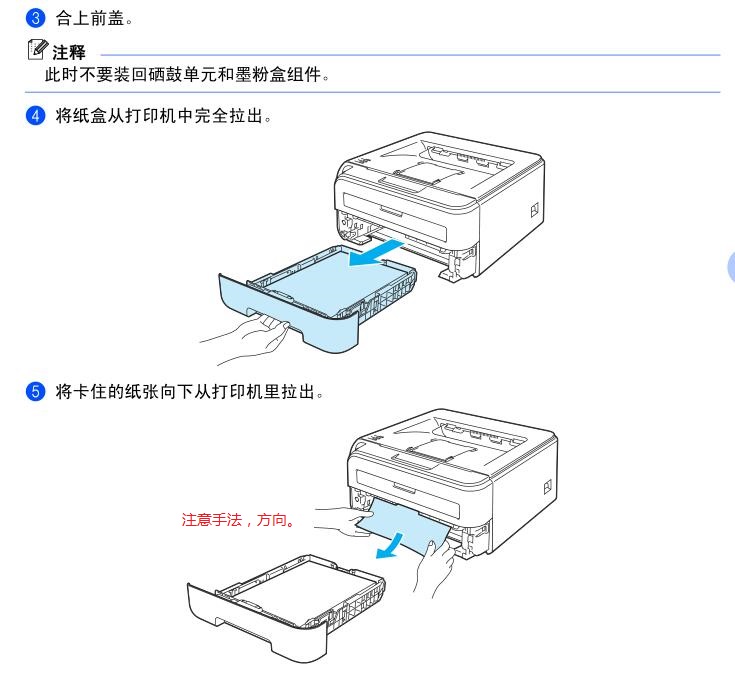 3 合上前盖。

注释
此时不要装回硒鼓单元和墨粉盒组件。

4 将纸盒从打印机中完全拉出。

5 将卡住的纸张向下从打印机里拉出。

注意手法，方向。