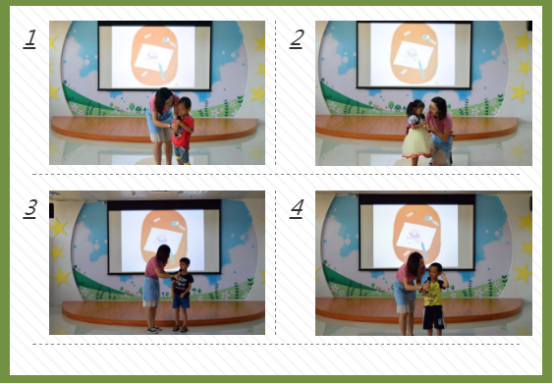 1

2

3

4