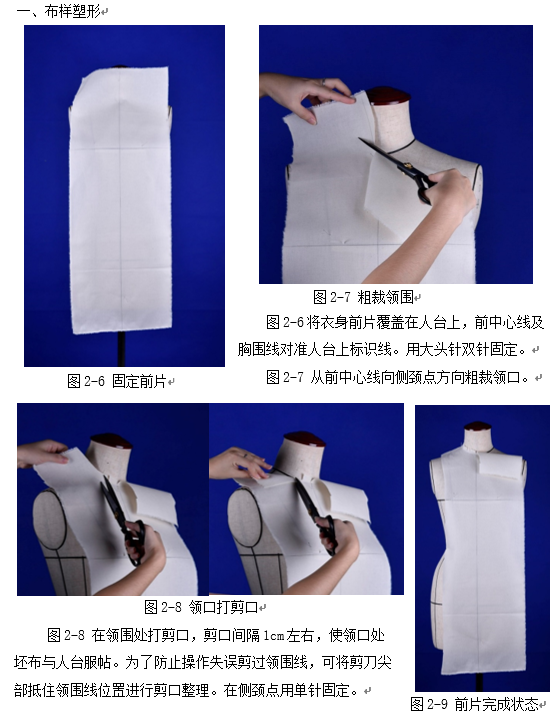 一、布样塑形

图 2-7 粗裁领围

图 2-6 将衣身前片覆盖在人台上，前中心线及胸围线对准人台上标识线。用大头针双针固定。

图 2-7 从前中心线向侧颈点方向粗裁领口。

图 2-6 固定前片

图 2-8 领口打剪口

图 2-8 在领围处打剪口，剪口间隔 1cm 左右，使领口处坯布与人台服帖。为了防止操作失误剪过领围线，可将剪刀尖部抵住领围线位置进行剪口整理。在侧颈点用单针固定。

图 2-9 前片完成状态