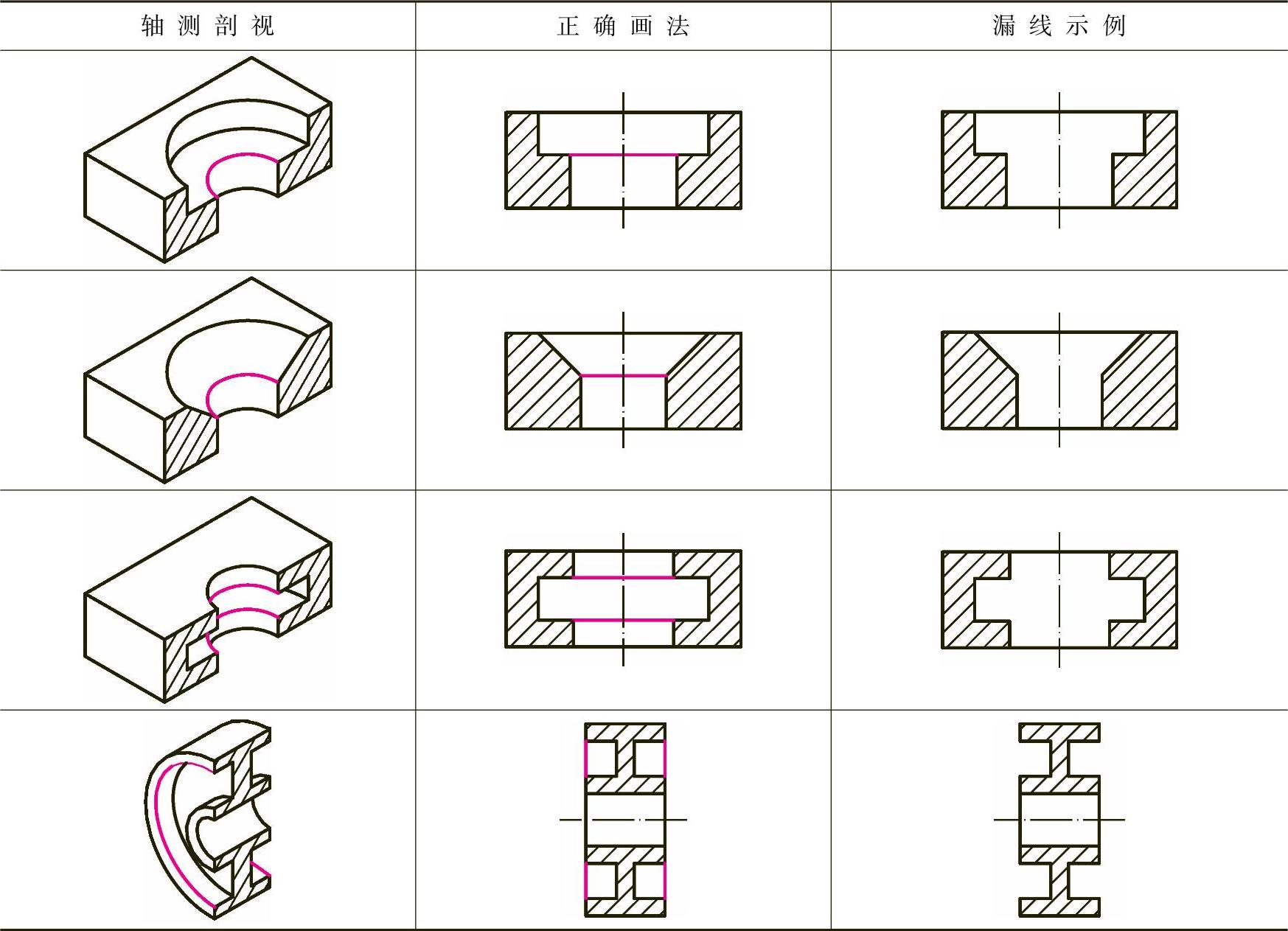 | 轴测剖视 | 正确画法 | 漏线示例 |
|---|---|---|
| | | |
| | | |
| | | |
| | | |