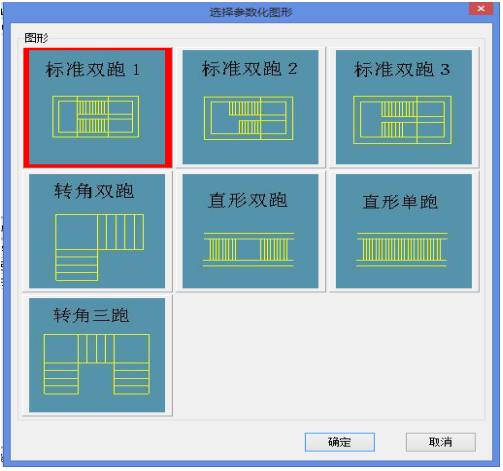 选择参数化图形

图形

标准双跑 1

标准双跑 2

标准双跑 3

转角双跑

直形双跑

直形单跑

转角三跑

确定

取消