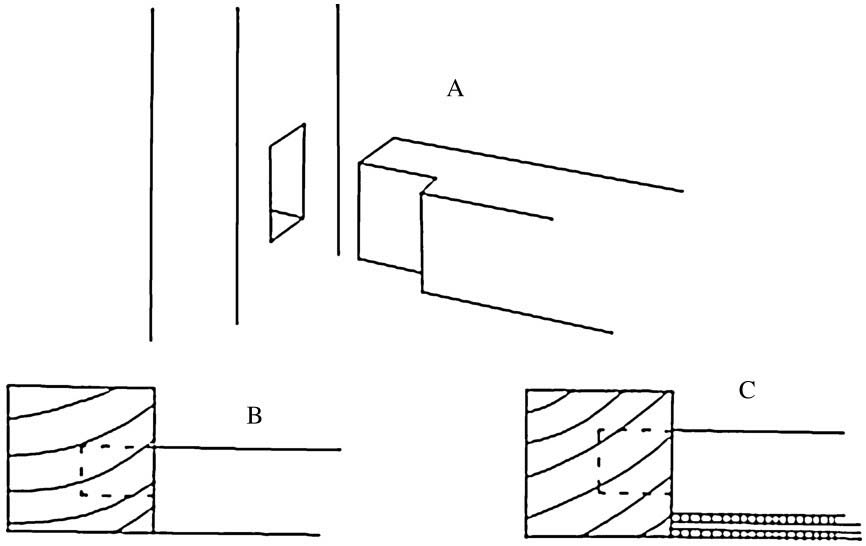 A

B

C