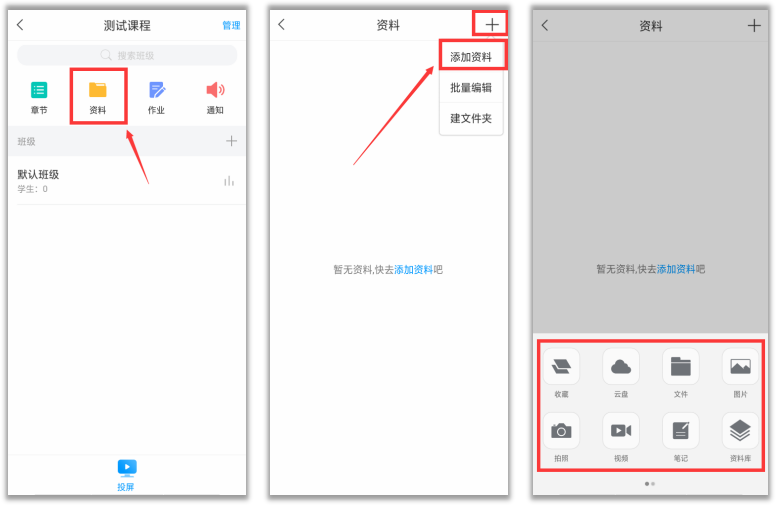 测试课程
管理
搜索班级
章节
资料
作业
通知
班级
默认班级
学生：0
投屏

资料
添加资料
批量编辑
建文件夹
暂无资料,快去添加资料吧

资料
暂无资料,快去添加资料吧
收藏
云盘
文件
图片
拍照
视频
笔记
资料库