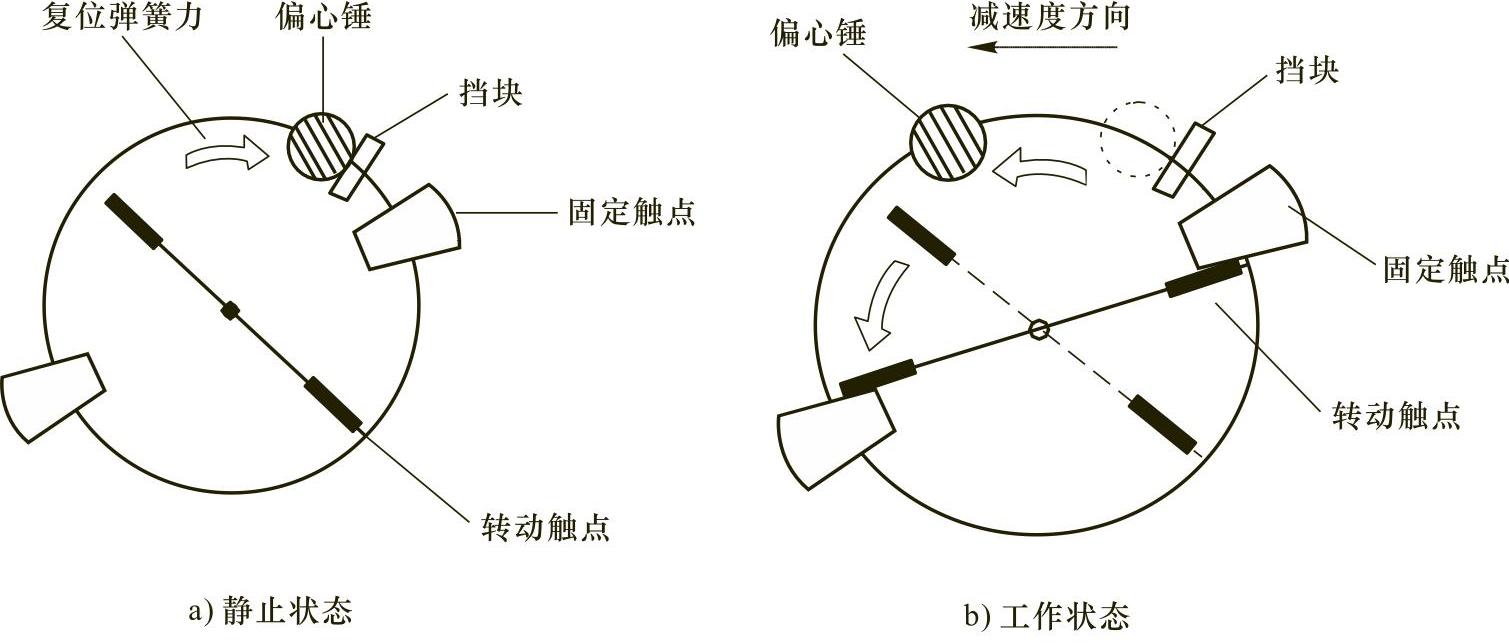 复位弹簧力
偏心锤
挡块
固定触点
转动触点

a) 静止状态

偏心锤
减速度方向
挡块
固定触点
转动触点

b) 工作状态