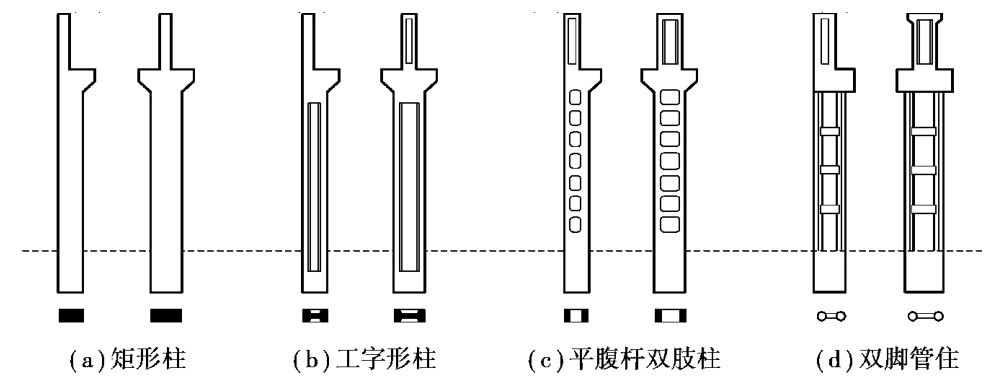 (a) 矩形柱

(b) 工字形柱

(c) 平腹杆双肢柱

(d) 双脚管住