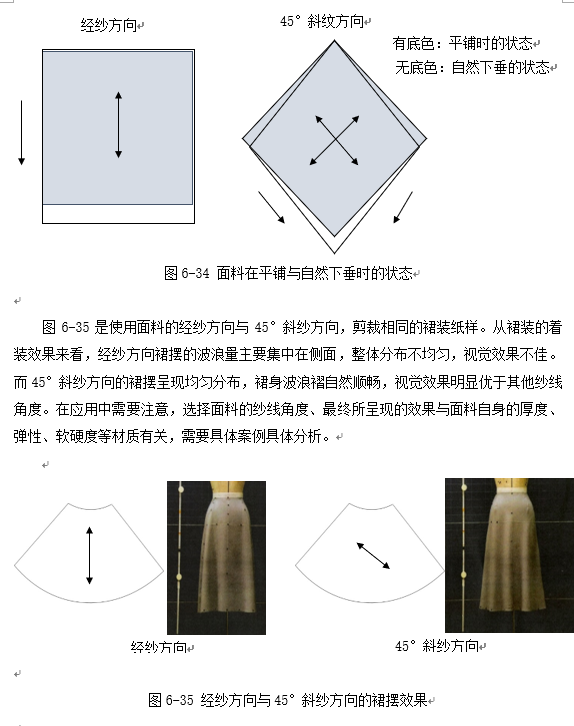 经纱方向

45° 斜纹方向

有底色：平铺时的状态
无底色：自然下垂的状态

图 6-34 面料在平铺与自然下垂时的状态

图 6-35 是使用面料的经纱方向与 45° 斜纱方向，剪裁相同的裙装纸样。从裙装的着装效果来看，经纱方向裙摆的波浪量主要集中在侧面，整体分布不均匀，视觉效果不佳。而 45° 斜纱方向的裙摆呈现均匀分布，裙身波浪褶自然顺畅，视觉效果明显优于其他纱线角度。在应用中需要注意，选择面料的纱线角度、最终所呈现的效果与面料自身的厚度、弹性、软硬度等材质有关，需要具体案例具体分析。

经纱方向

45° 斜纱方向

图 6-35 经纱方向与 45° 斜纱方向的裙摆效果