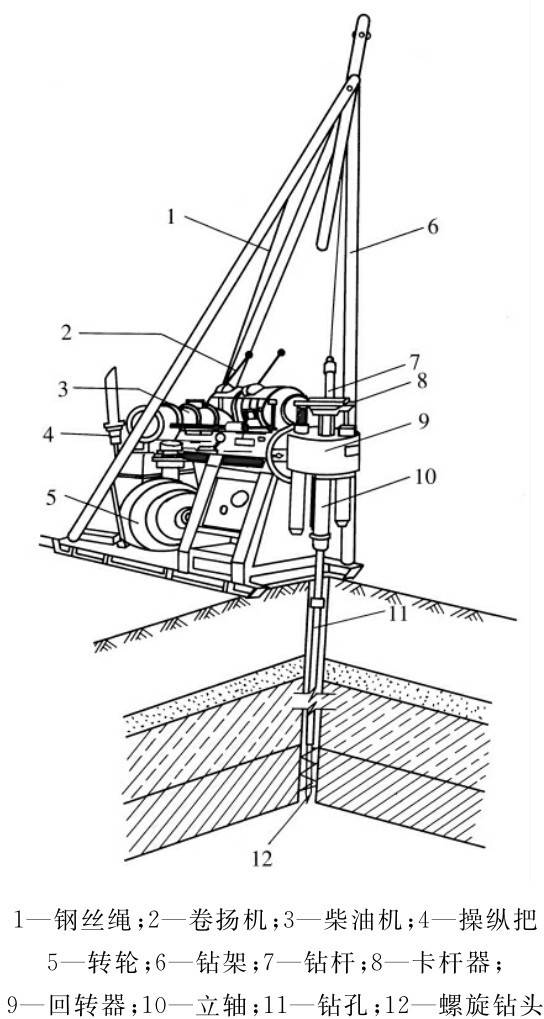 1
6
2
7
8
3
9
4
10
5
11
12

1—钢丝绳；2—卷扬机；3—柴油机；4—操纵把
5—转轮；6—钻架；7—钻杆；8—卡杆器；
9—回转器；10—立轴；11—钻孔；12—螺旋钻头