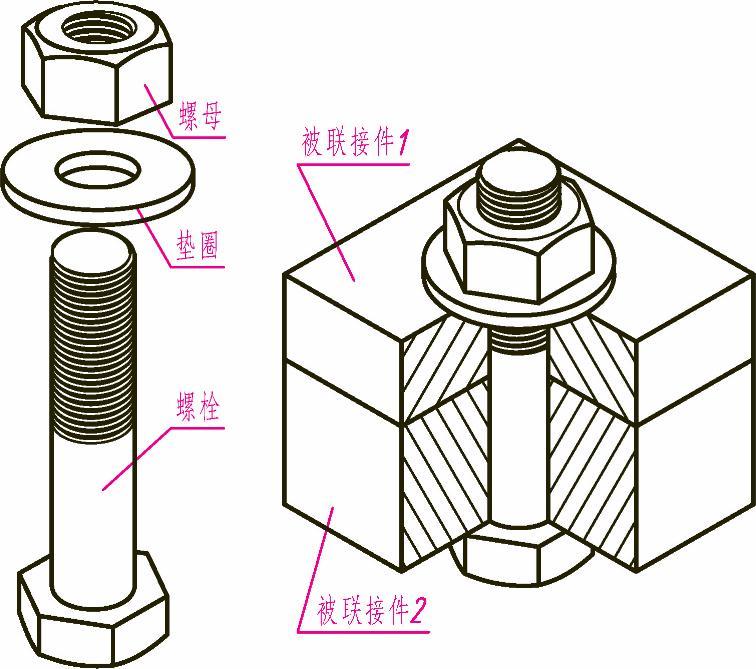 螺母

垫圈

螺栓

被联接件1

被联接件2