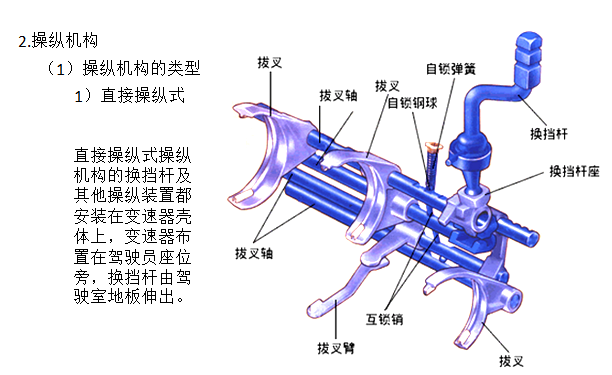 2.操纵机构

（1）操纵机构的类型

1）直接操纵式

直接操纵式操纵机构的换挡杆及其他操纵装置都安装在变速器壳体上，变速器布置在驾驶员座位旁，换挡杆由驾驶室地板伸出。

拔叉
拔叉轴
拔叉
自锁弹簧
自锁钢球
换挡杆
换挡杆座
拔叉轴
互锁销
拔叉臂
拔叉