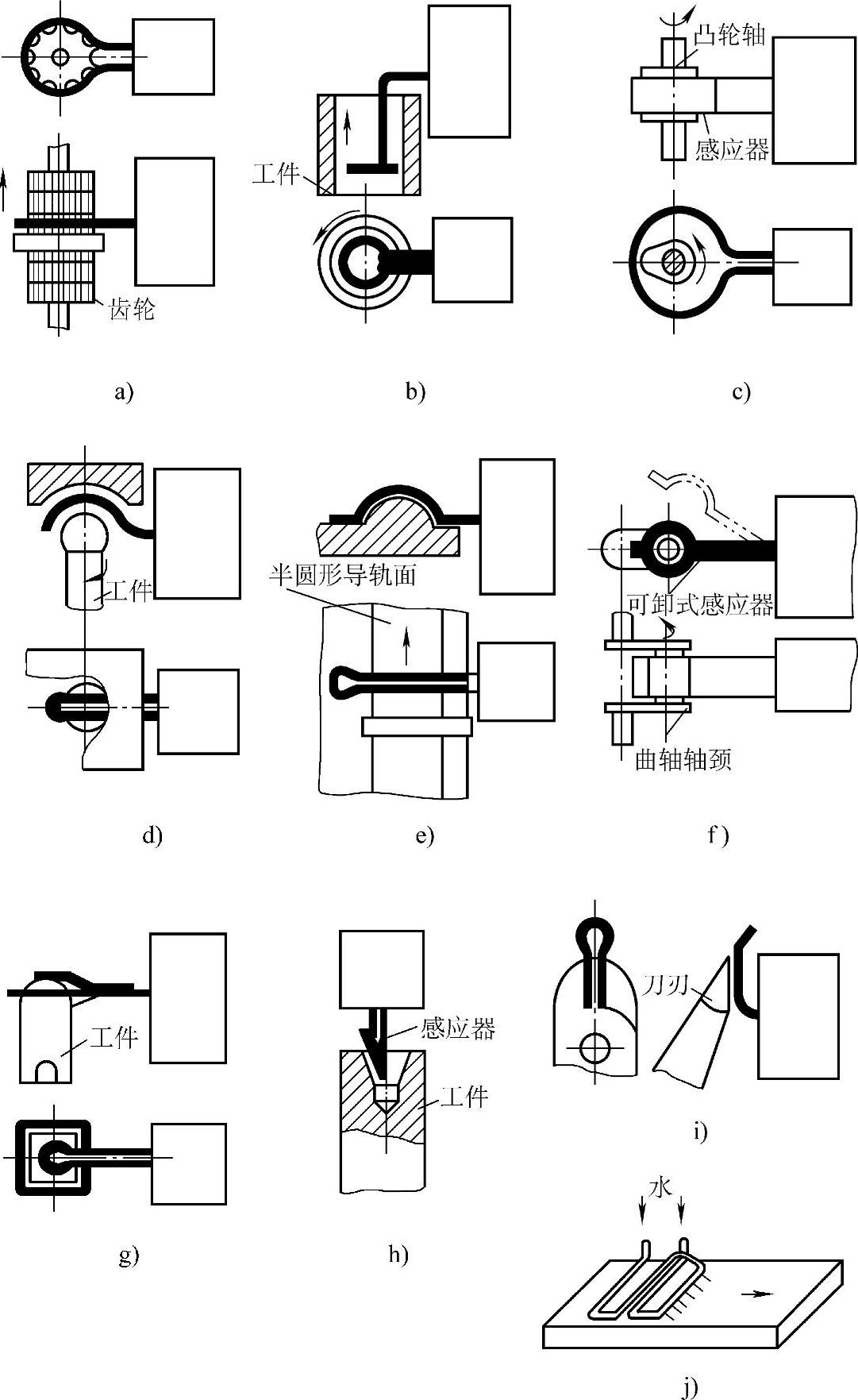 齿轮

a)

工件

b)

凸轮轴

感应器

c)

工件

d)

半圆形导轨面

e)

可卸式感应器

曲轴轴颈

f)

工件

g)

感应器

工件

h)

刀刃

i)

水

j)