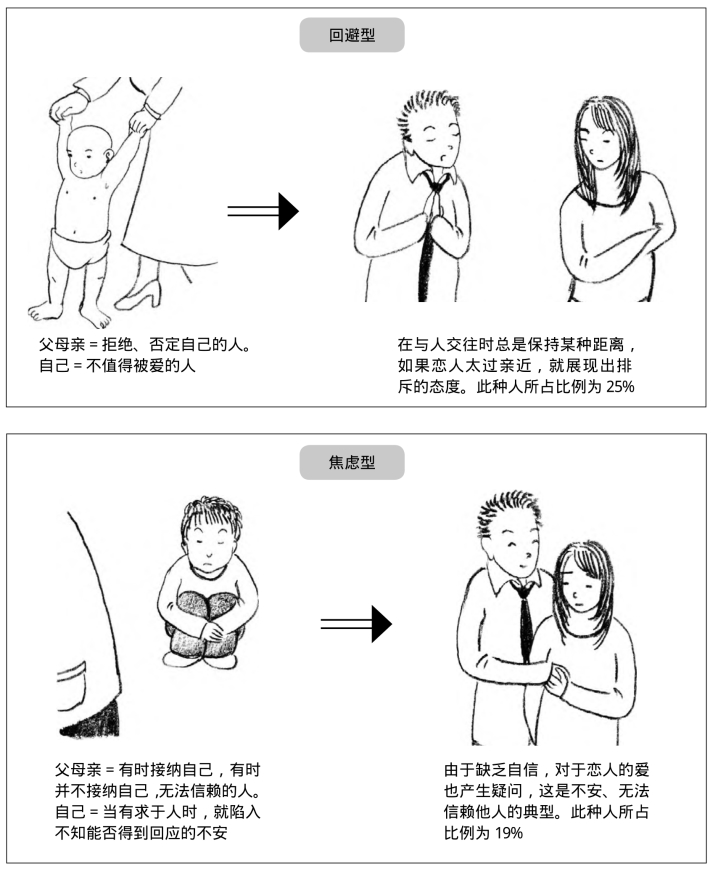 回避型

父母亲 = 拒绝、否定自己的人。
自己 = 不值得被爱的人

在与人交往时总是保持某种距离，如果恋人太过亲近，就展现出排斥的态度。此种人所占比例为 25%

焦虑型

父母亲 = 有时接纳自己，有时并不接纳自己 ,无法信赖的人。
自己 = 当有求于人时，就陷入不知能否得到回应的不安

由于缺乏自信，对于恋人的爱也产生疑问，这是不安、无法信赖他人的典型。此种人所占比例为 19%