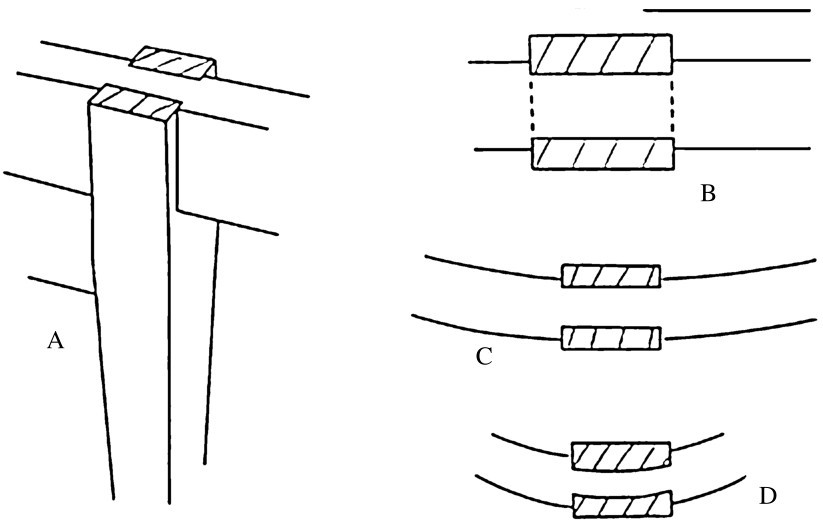 A

B

C

D