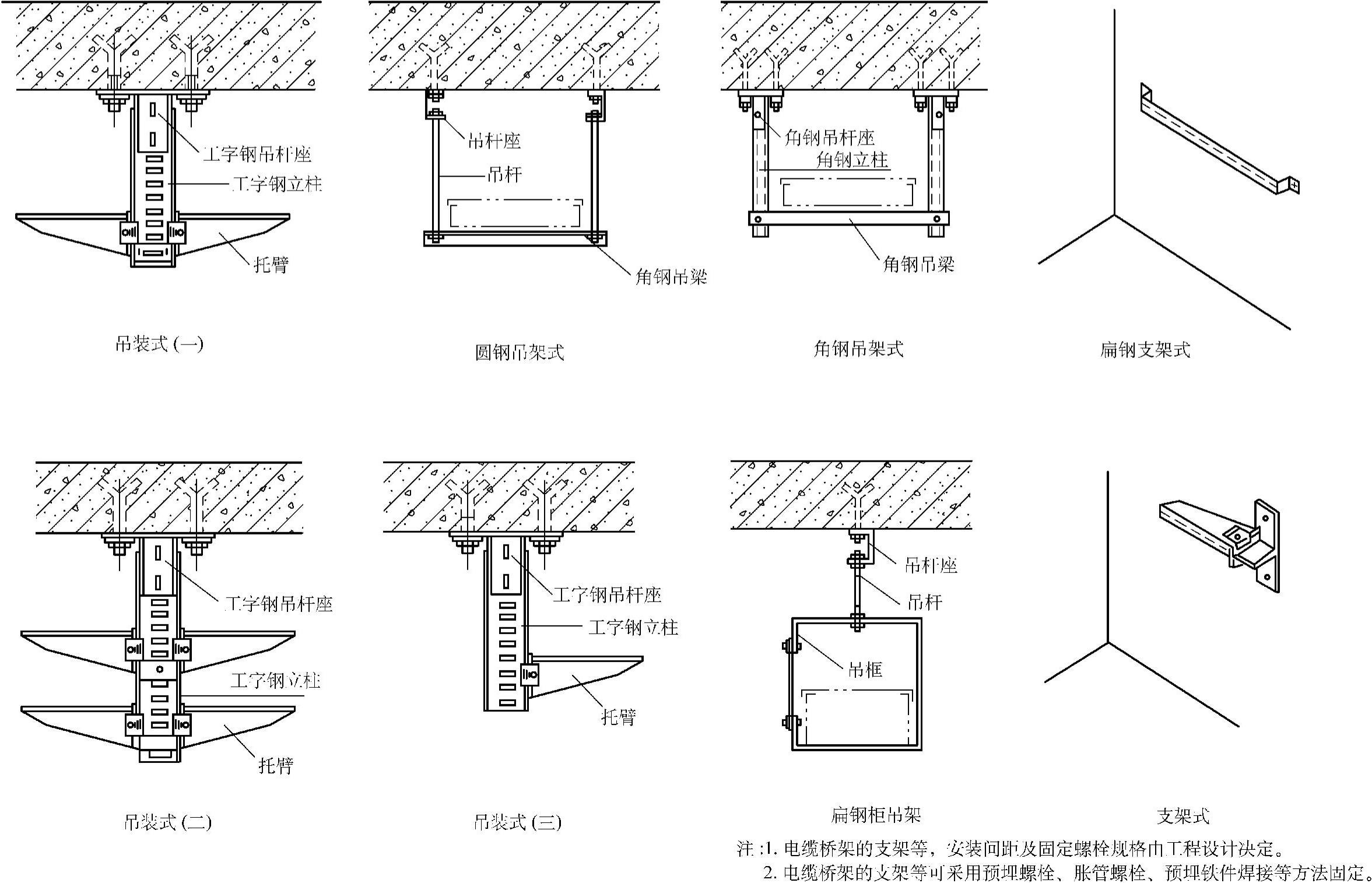 工字钢吊杆座
工字钢立柱
托臂
吊装式 (一)

吊杆座
吊杆
角钢吊梁
圆钢吊架式

角钢吊杆座
角钢立柱
角钢吊梁
角钢吊架式

扁钢支架式

工字钢吊杆座
工字钢立柱
托臂
吊装式 (二)

工字钢吊杆座
工字钢立柱
托臂
吊装式 (三)

吊杆座
吊杆
吊框
扁钢柜吊架

支架式

注 :1. 电缆桥架的支架等，安装间距及固定螺栓规格由工程设计决定。
2. 电缆桥架的支架等可采用预埋螺栓、胀管螺栓、预埋铁件焊接等方法固定。