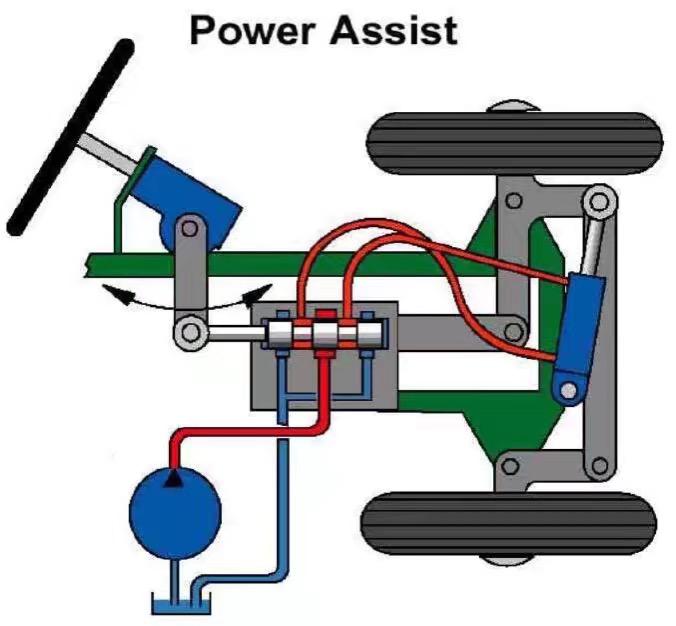 Power Assist