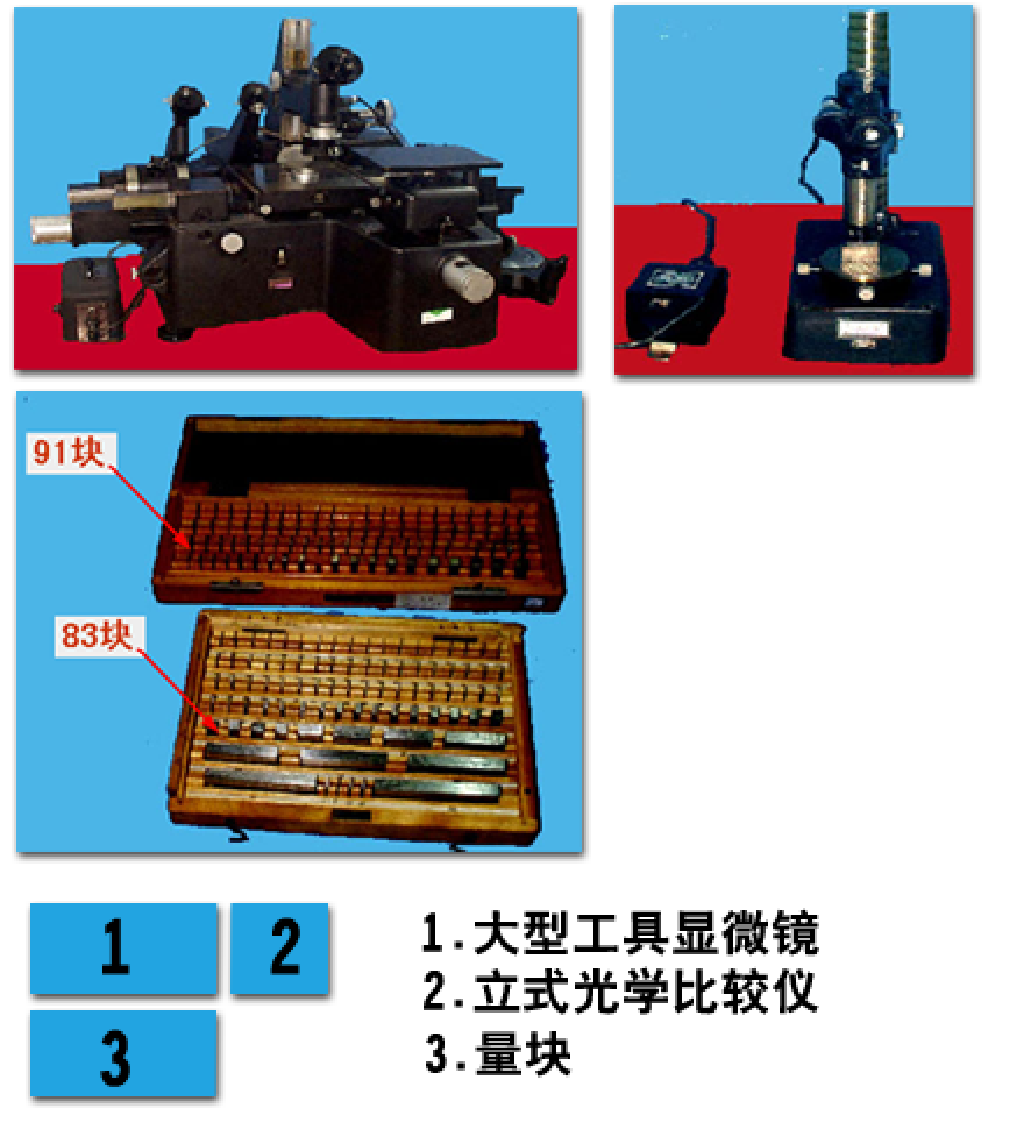 91块

83块

1

2

3

1.大型工具显微镜
2.立式光学比较仪
3.量块