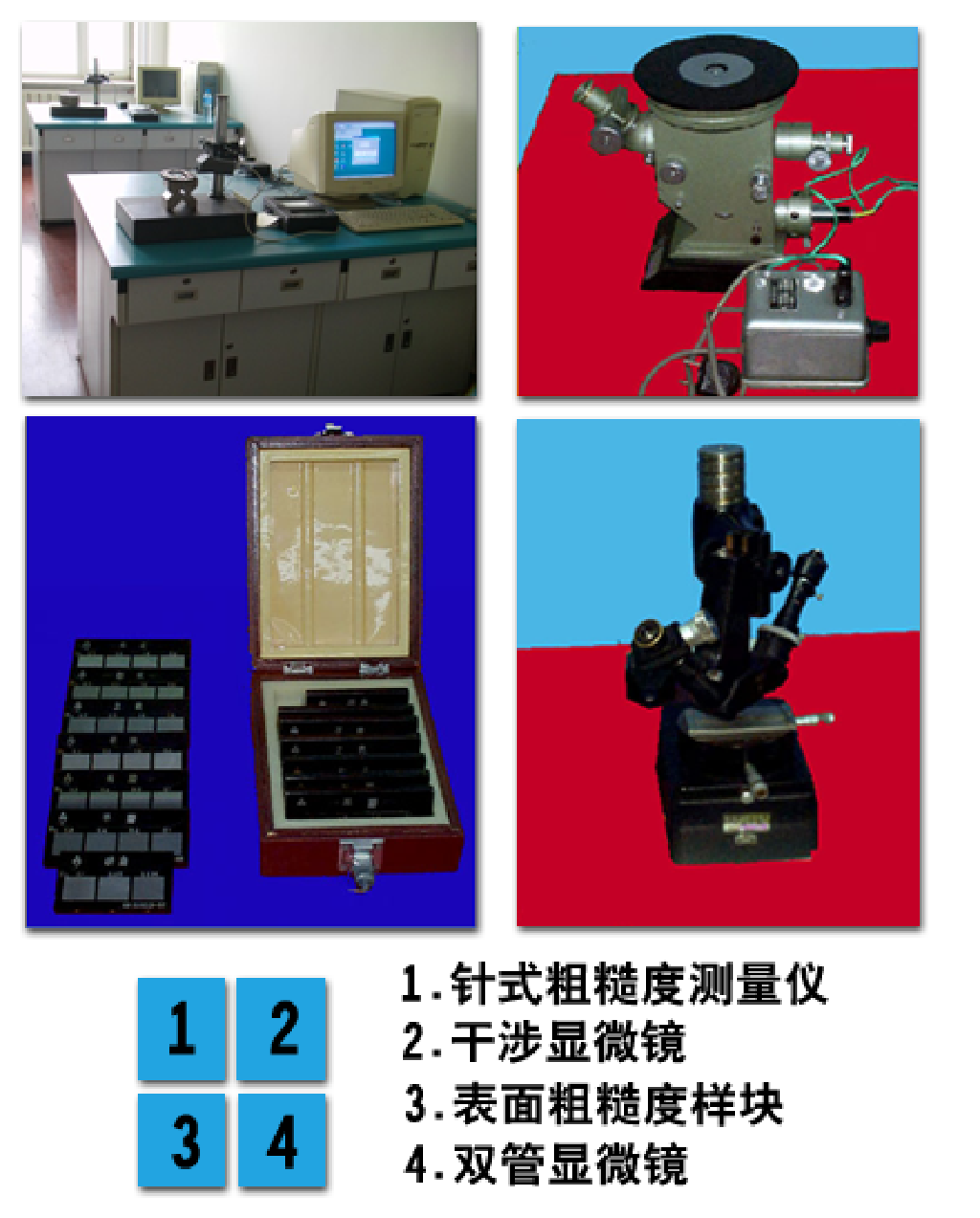 1 2
3 4

1.针式粗糙度测量仪
2.干涉显微镜
3.表面粗糙度样块
4.双管显微镜