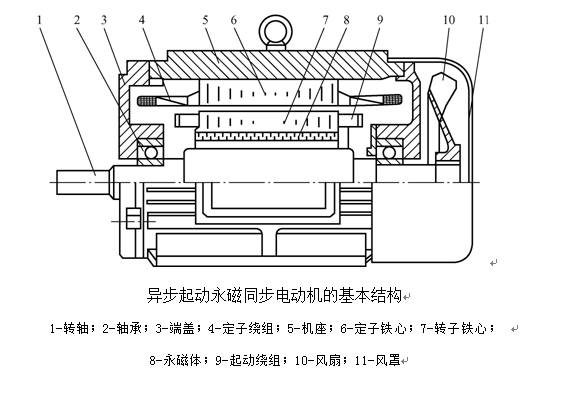 1 2 3 4 5 6 7 8 9 10 11

异步起动永磁同步电动机的基本结构

1-转轴；2-轴承；3-端盖；4-定子绕组；5-机座；6-定子铁心；7-转子铁心；

8-永磁体；9-起动绕组；10-风扇；11-风罩