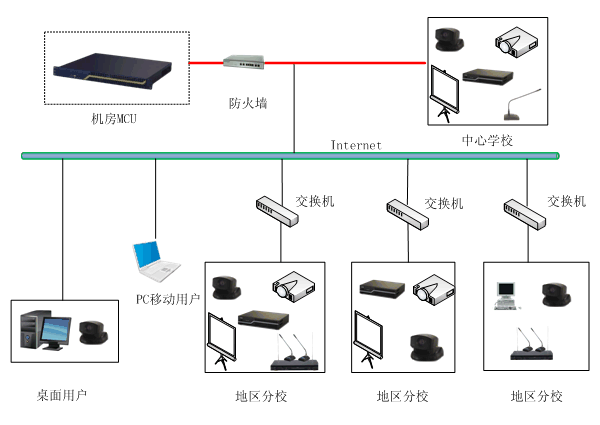 机房MCU

防火墙

中心学校

Internet

交换机

交换机

交换机

PC移动用户

桌面用户

地区分校

地区分校

地区分校