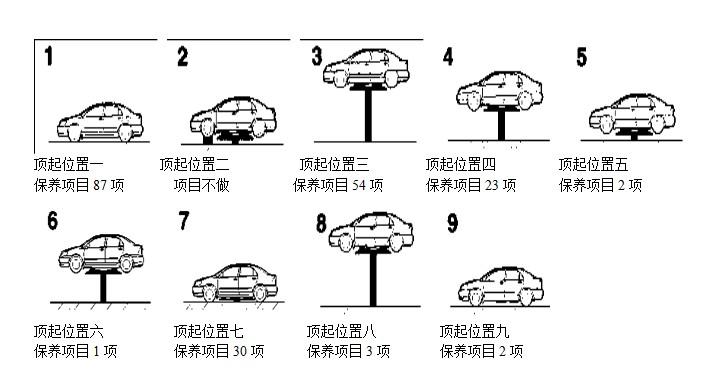 1
顶起位置一
保养项目 87 项

2
顶起位置二
项目不做

3
顶起位置三
保养项目 54 项

4
顶起位置四
保养项目 23 项

5
顶起位置五
保养项目 2 项

6
顶起位置六
保养项目 1 项

7
顶起位置七
保养项目 30 项

8
顶起位置八
保养项目 3 项

9
顶起位置九
保养项目 2 项