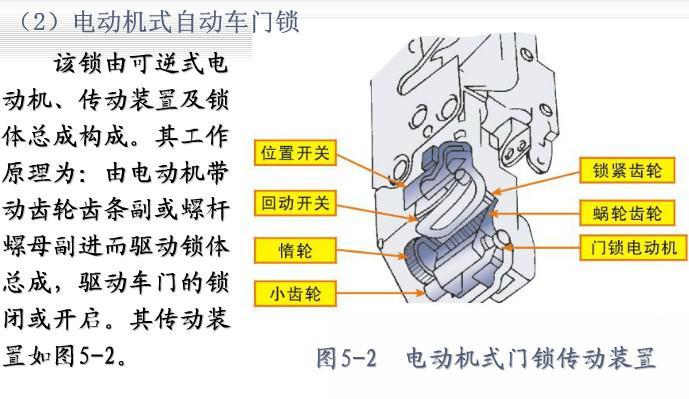 （2）电动机式自动车门锁

该锁由可逆式电动机、传动装置及锁体总成构成。其工作原理为：由电动机带动齿轮齿条副或螺杆螺母副进而驱动锁体总成，驱动车门的锁闭或开启。其传动装置如图5-2。

位置开关

回动开关

惰轮

小齿轮

锁紧齿轮

蜗轮齿轮

门锁电动机

图5-2　电动机式门锁传动装置