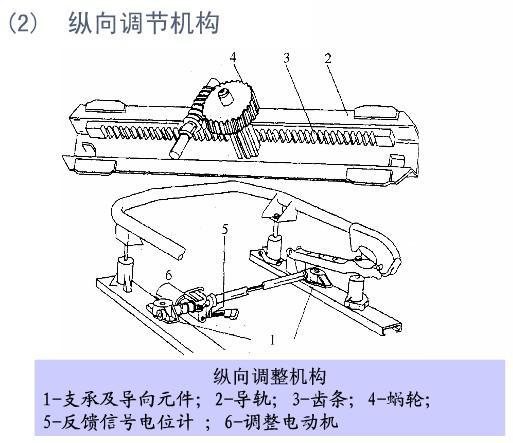 (2) 纵向调节机构

4
3
2
5
6
1

纵向调整机构
1-支承及导向元件； 2-导轨； 3-齿条； 4-蜗轮；
5-反馈信号电位计 ； 6-调整电动机